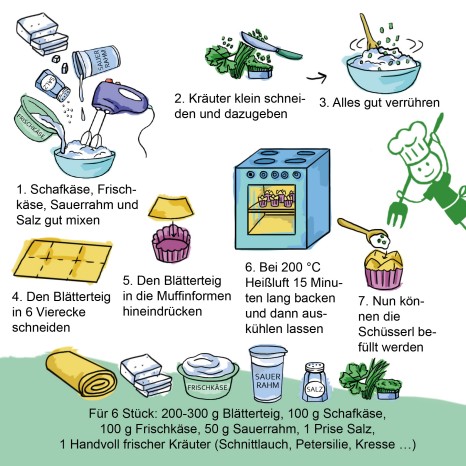 SAUER RAHM

SALZ

FRISCHKÄSE

1. Schafkäse, Frischkäse, Sauerrahm und Salz gut mixen

2. Kräuter klein schneiden und dazugeben

3. Alles gut verrühren

4. Den Blätterteig in 6 Vierecke schneiden

5. Den Blätterteig in die Muffinformen hineindrücken

6. Bei 200 °C Heißluft 15 Minuten lang backen und dann auskühlen lassen

7. Nun können die Schüsserl befüllt werden

FRISCHKÄSE

SAUER RAHM

SALZ

Für 6 Stück: 200-300 g Blätterteig, 100 g Schafkäse, 100 g Frischkäse, 50 g Sauerrahm, 1 Prise Salz, 1 Handvoll frischer Kräuter (Schnittlauch, Petersilie, Kresse …)